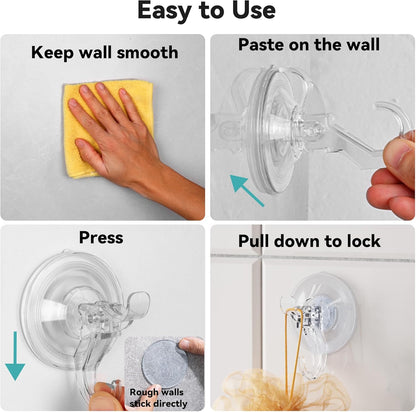 Easy to Use

Keep wall smooth

Paste on the wall

Press

Rough walls stick directly

Pull down to lock