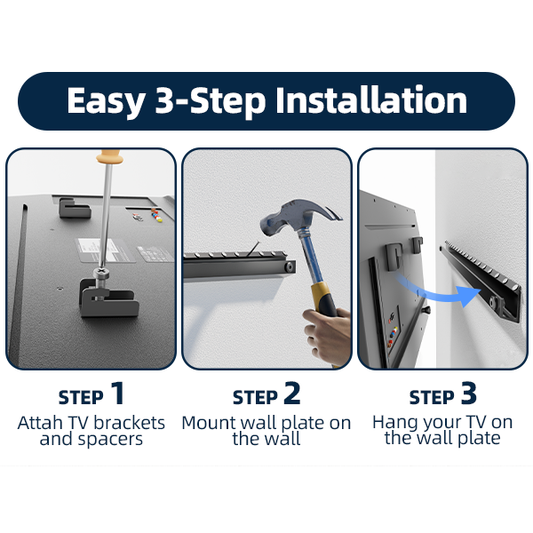 Easy 3-Step Installation

STEP 1
Attah TV brackets and spacers

STEP 2
Mount wall plate on the wall

STEP 3
Hang your TV on the wall plate