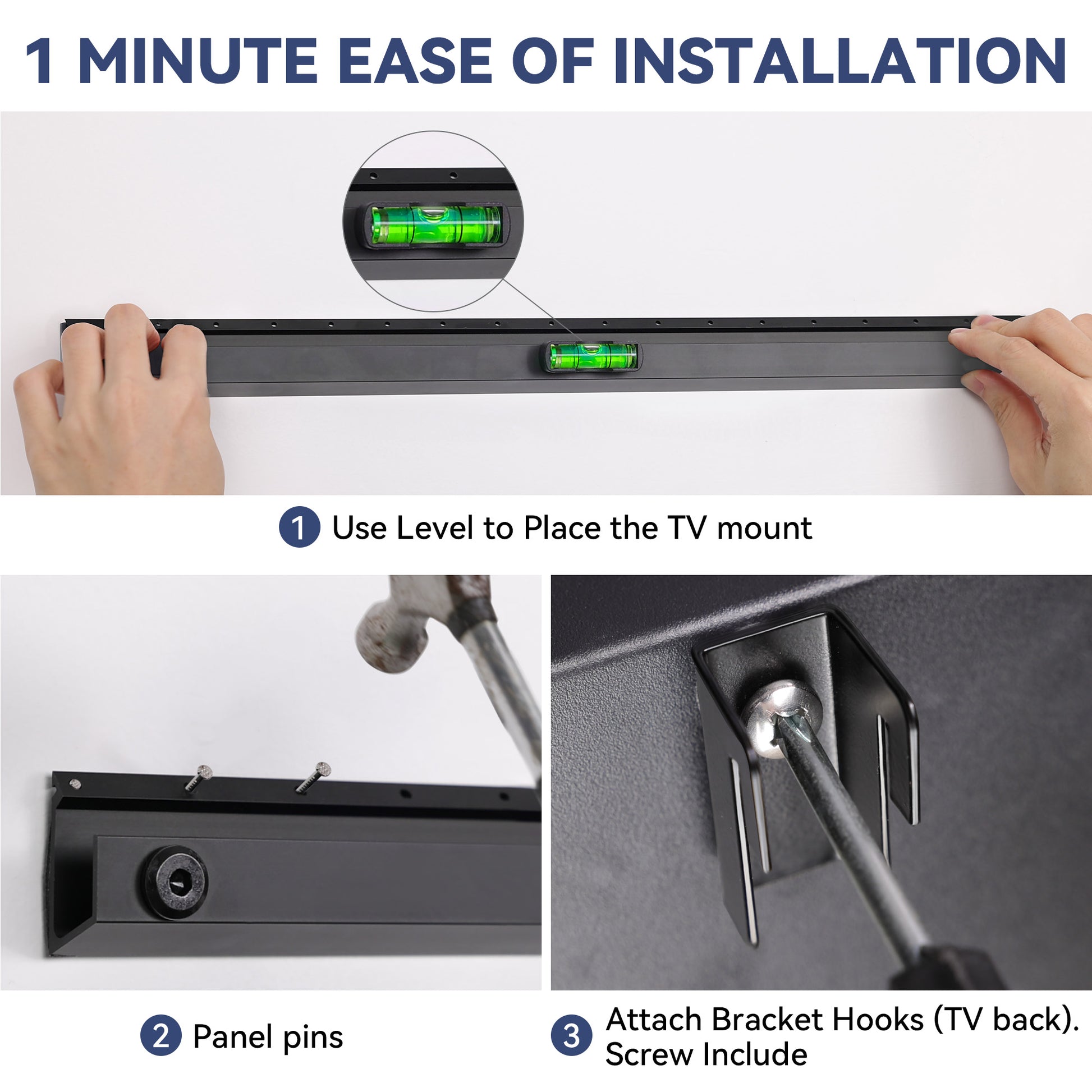 1 MINUTE EASE OF INSTALLATION

1 Use Level to Place the TV mount

2 Panel pins

3 Attach Bracket Hooks (TV back). Screw Include