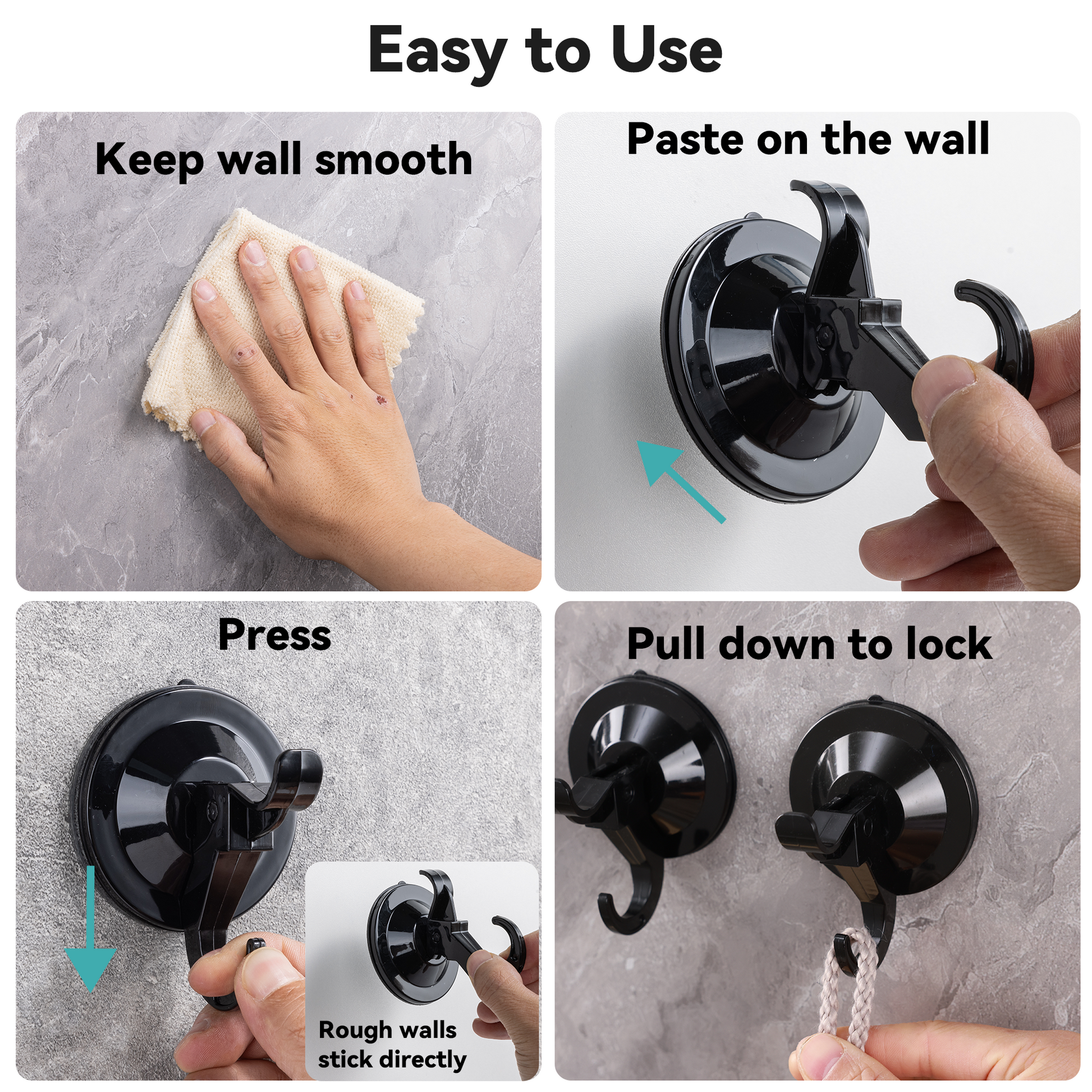 Easy to Use

Keep wall smooth

Paste on the wall

Press

Rough walls stick directly

Pull down to lock