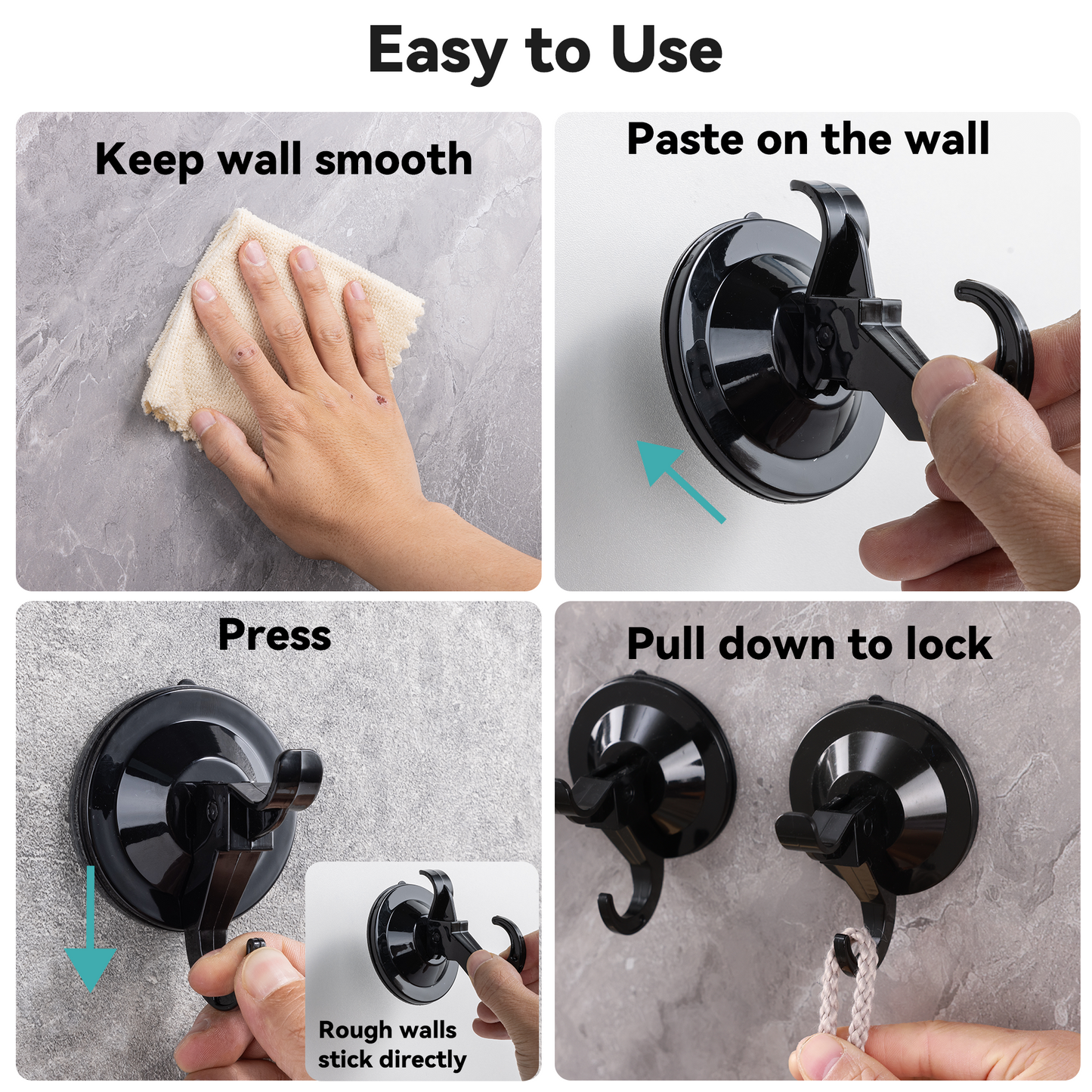 Easy to Use

Keep wall smooth

Paste on the wall

Press

Rough walls stick directly

Pull down to lock