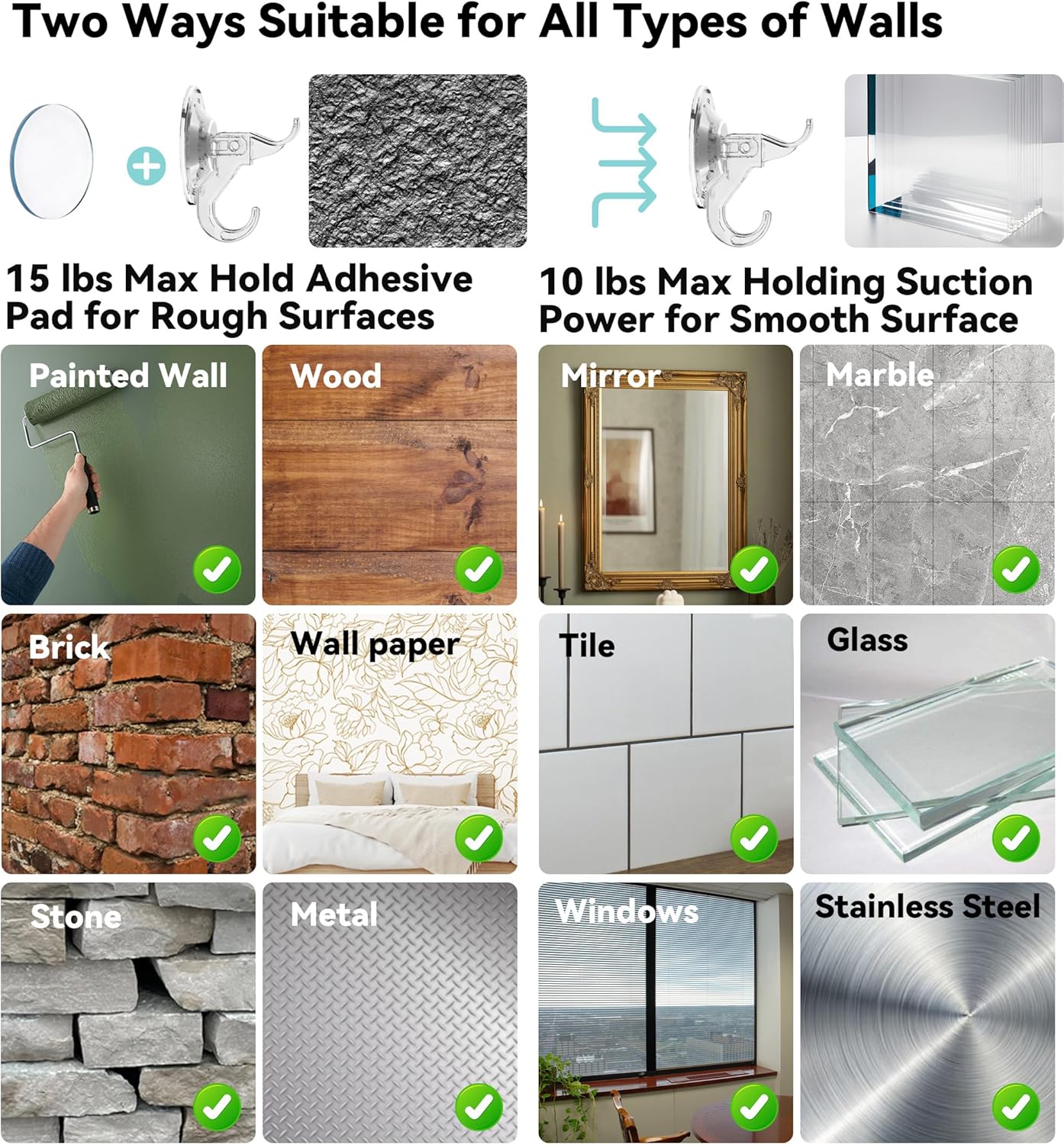 Two Ways Suitable for All Types of Walls

15 lbs Max Hold Adhesive Pad for Rough Surfaces

Painted Wall

Wood

Brick

Wall paper

Stone

Metal

10 lbs Max Holding Suction Power for Smooth Surface

Mirror

Marble

Tile

Glass

Windows

Stainless Steel