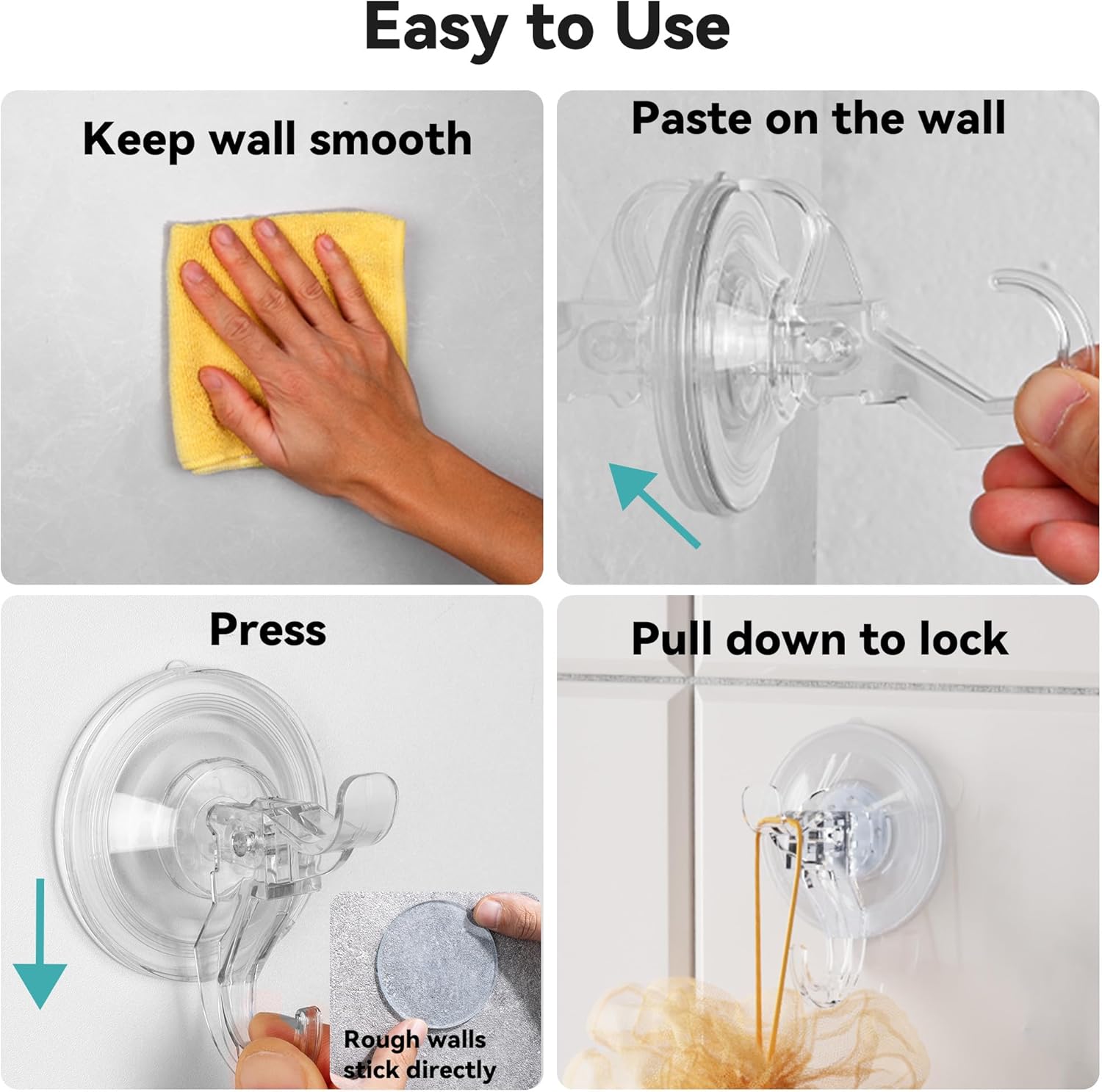 Easy to Use

Keep wall smooth

Paste on the wall

Press

Rough walls stick directly

Pull down to lock